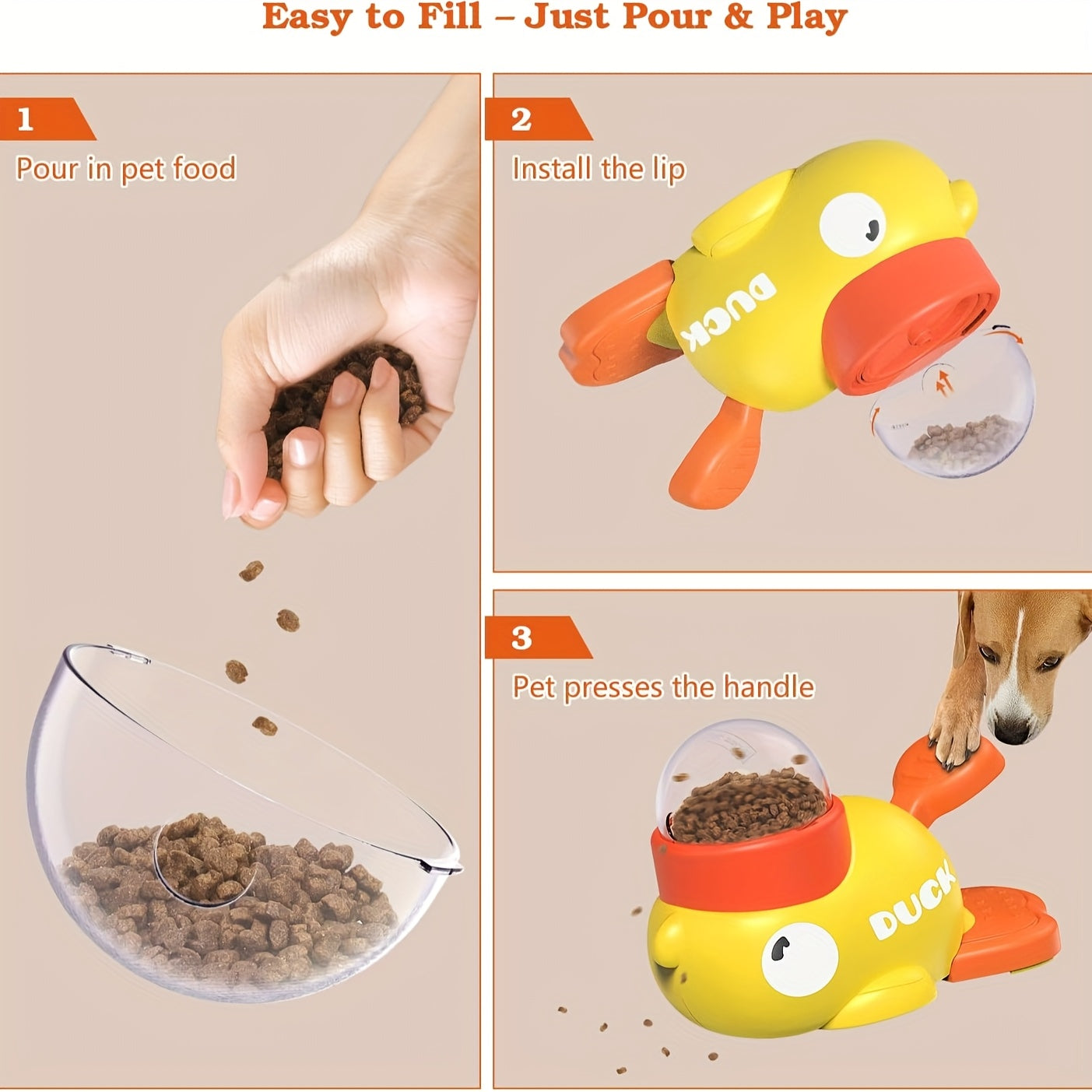 Easy to Fill – Just Pour & Play

1

Pour in pet food

2

Install the lip

DUCK

3

Pet presses the handle

DUCK