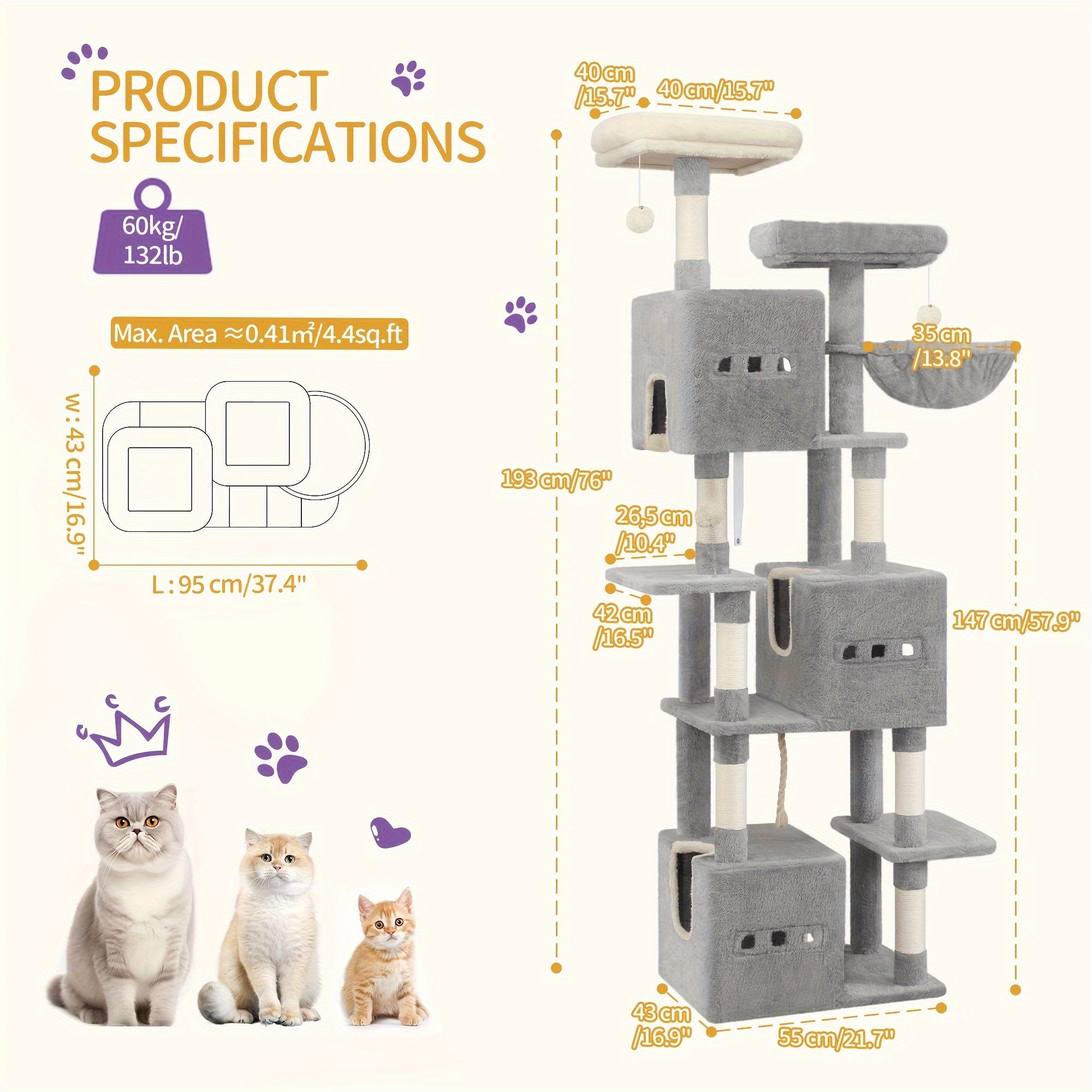 PRODUCT SPECIFICATIONS

60kg/ 132lb

Max. Area ≈0.41m²/4.4sq.ft

W : 43 cm/16.9"

L : 95 cm/37.4"

40 cm /15.7"

40 cm/15.7"

35 cm /13.8"

193 cm/76"

26,5 cm /10.4"

42 cm /16.5"

147 cm/57.9"

43 cm /16.9"

55 cm/21.7"