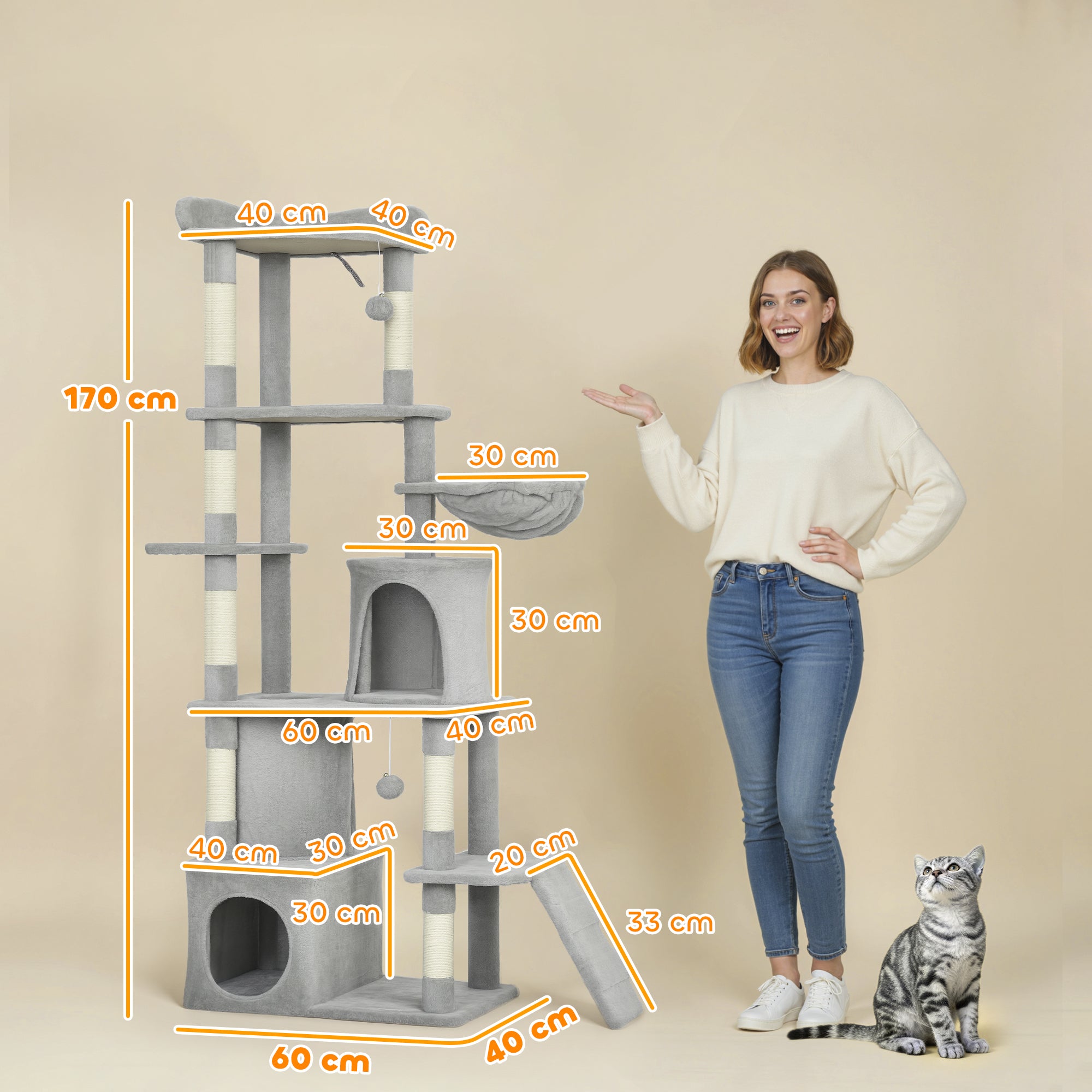 40 cm
40 cm
170 cm
30 cm
30 cm
30 cm
60 cm
40 cm
40 cm
30 cm
20 cm
30 cm
33 cm
60 cm
40 cm